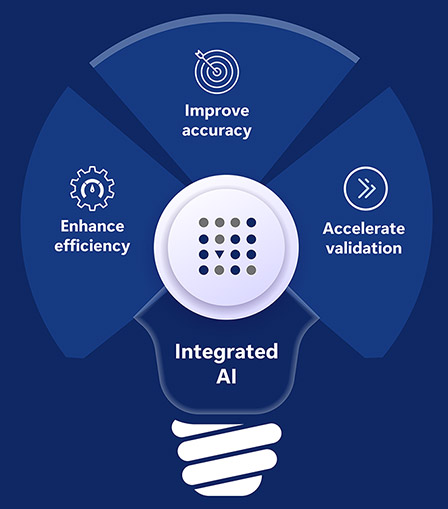 Improve accuracy

Enhance efficiency

Accelerate validation

Integrated AI